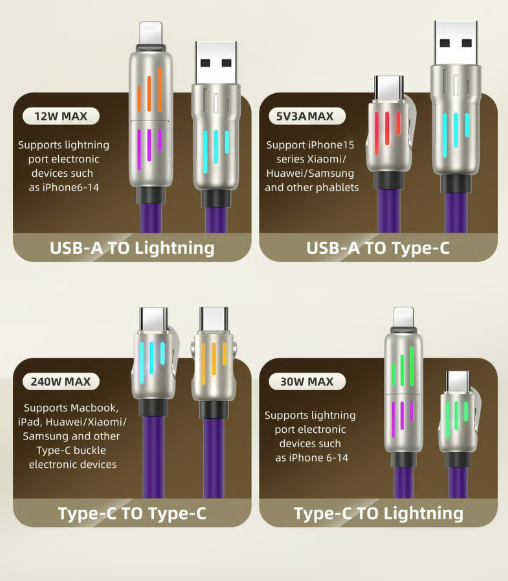 12W MAX

Supports lightning port electronic devices such as iPhone6-14

USB-A TO Lightning

5V3AMAX

Support iPhone15 series Xiaomi/ Huawei/Samsung and other phablets

USB-A TO Type-C

240W MAX

Supports Macbook, iPad, Huawei/Xiaomi/ Samsung and other Type-C buckle electronic devices

Type-C TO Type-C

30W MAX

Supports lightning port electronic devices such as iPhone 6-14

Type-C TO Lightning